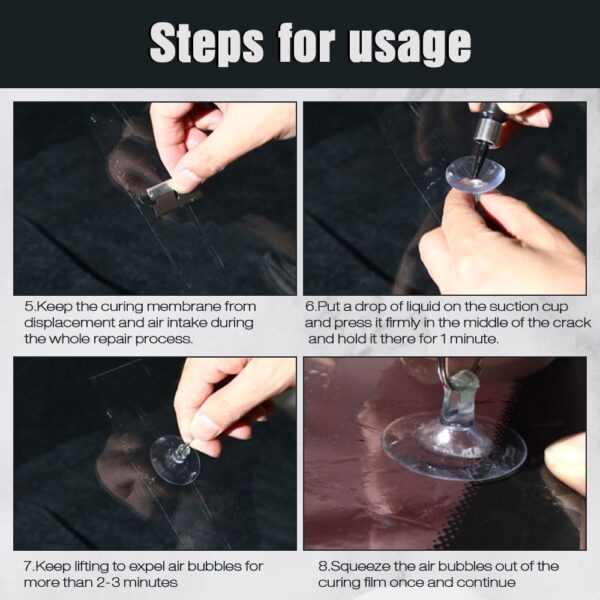 Steps for usage

5.Keep the curing membrane from displacement and air intake during the whole repair process.

6.Put a drop of liquid on the suction cup and press it firmly in the middle of the crack and hold it there for 1 minute.

7.Keep lifting to expel air bubbles for more than 2-3 minutes

8.Squeeze the air bubbles out of the curing film once and continue