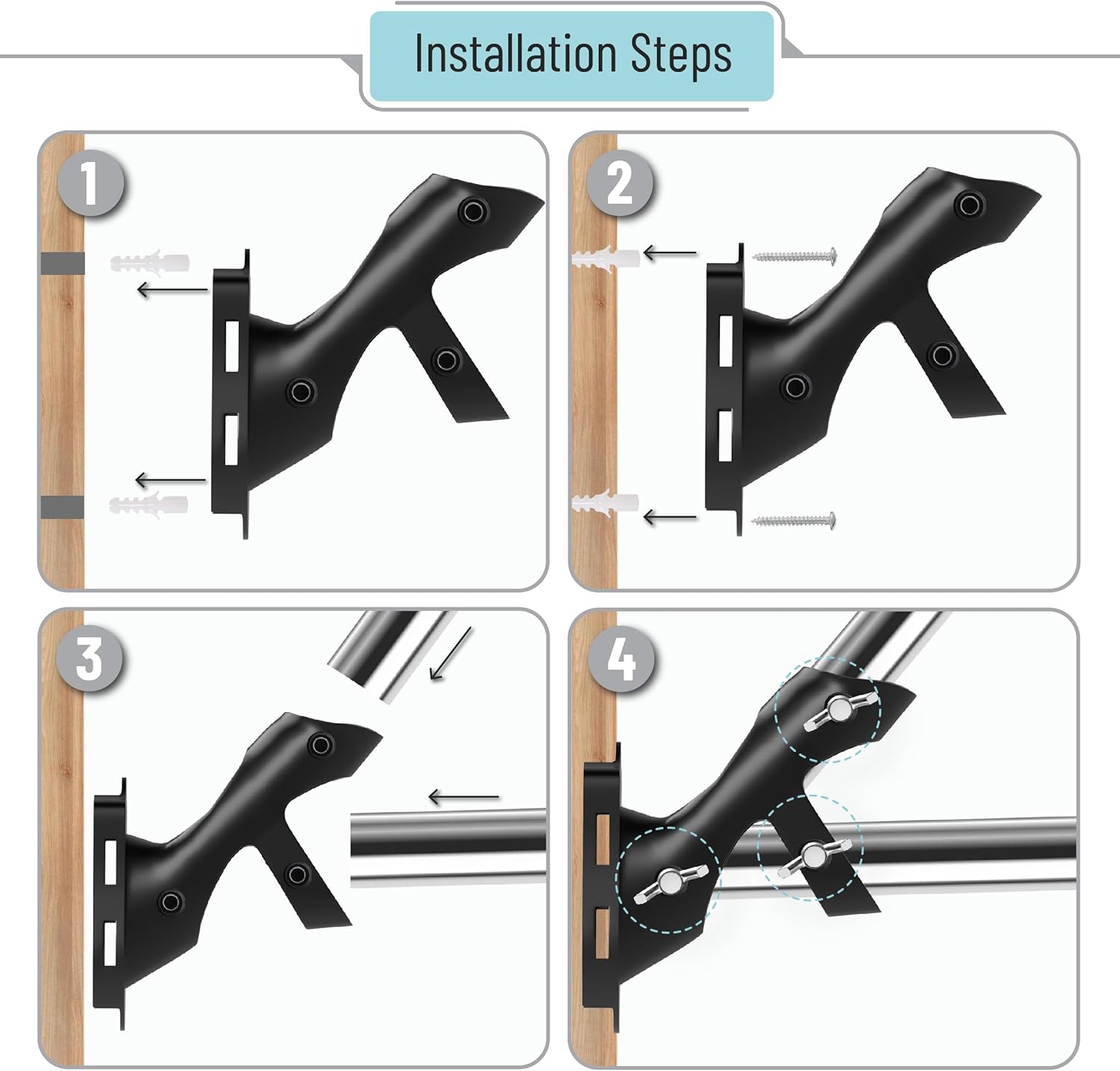 Installation Steps

1

2

3

4