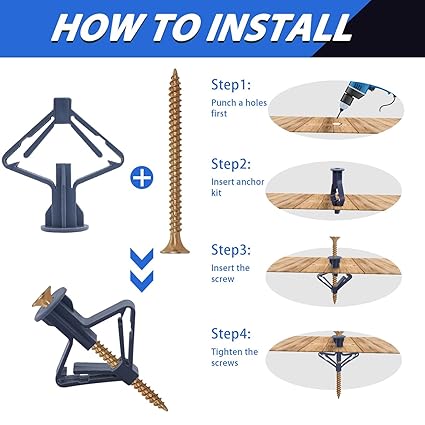 HOW TO INSTALL

Step1:
Punch a holes first

Step2:
Insert anchor kit

Step3:
Insert the screw

Step4:
Tighten the screws