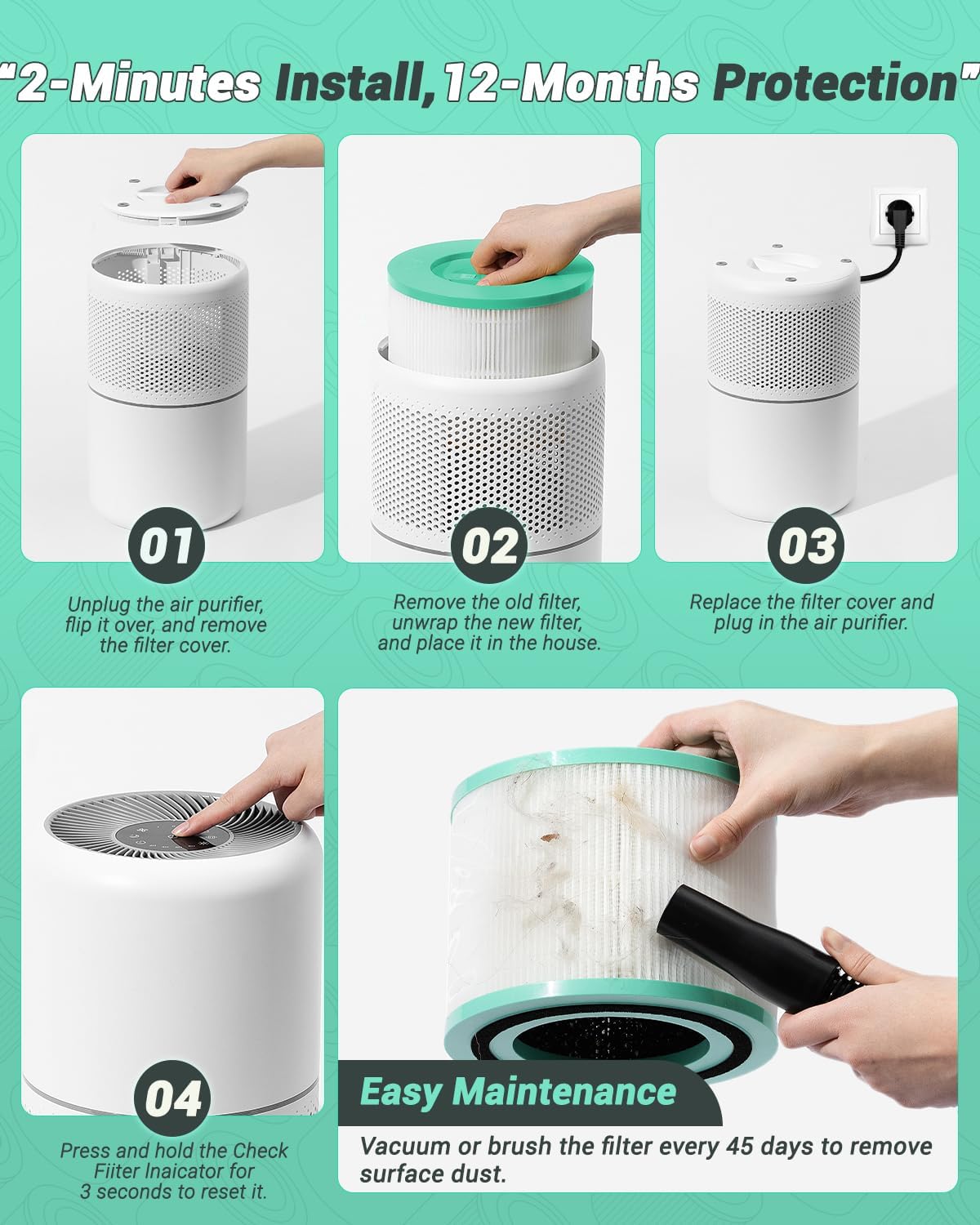 "2-Minutes Install,12-Months Protection"

01

Unplug the air purifier, flip it over, and remove the filter cover.

02

Remove the old filter, unwrap the new filter, and place it in the house.

03

Replace the filter cover and plug in the air purifier.

04

Press and hold the Check Fiiter Inaicator for 3 seconds to reset it.

Easy Maintenance

Vacuum or brush the filter every 45 days to remove surface dust.