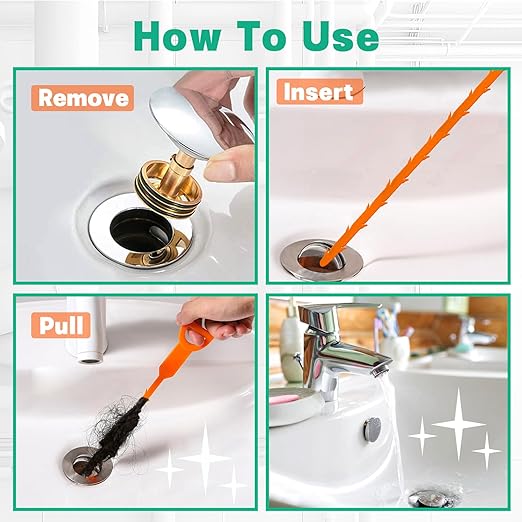 How To Use

Remove

Insert

Pull